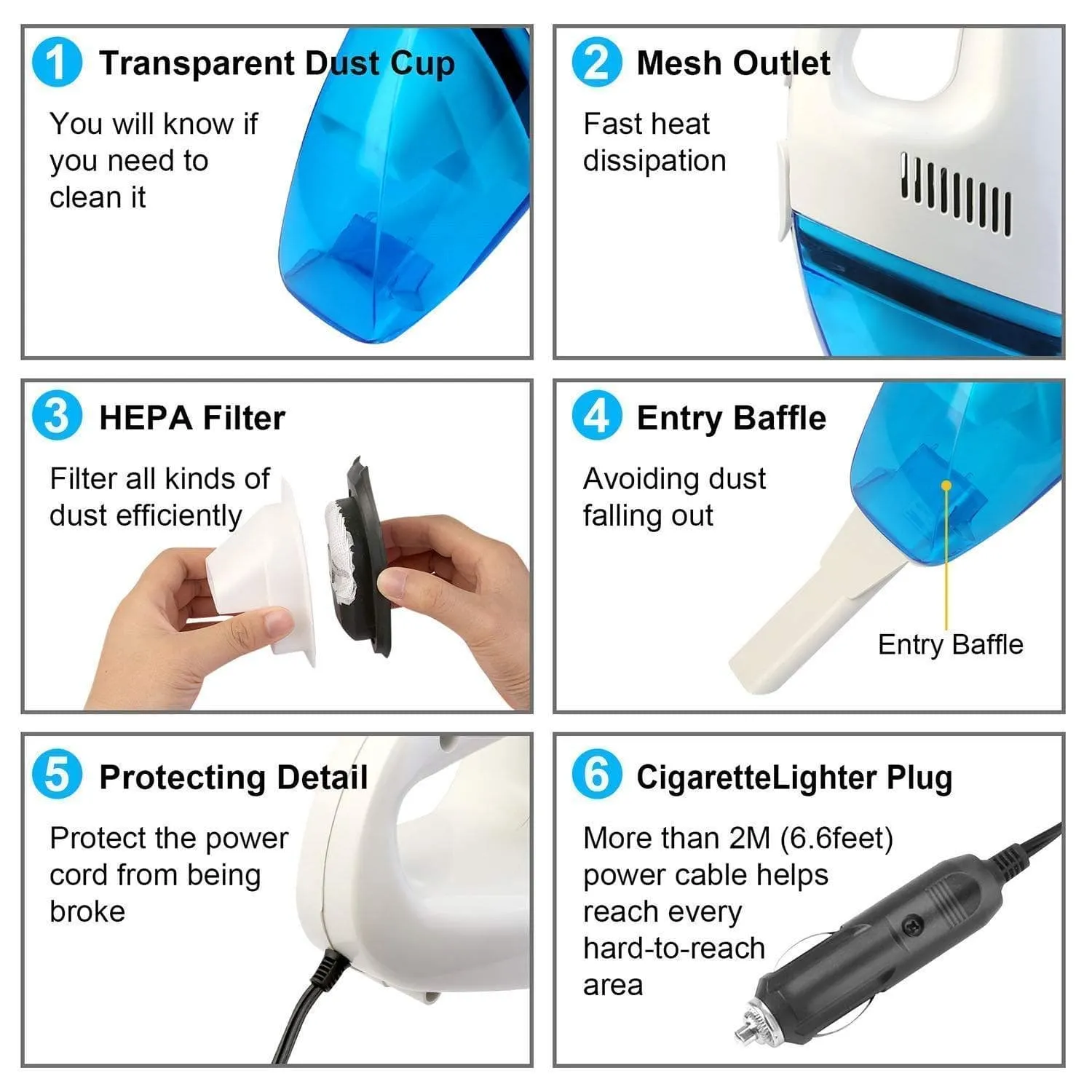 1 Transparent Dust Cup

You will know if you need to clean it

2 Mesh Outlet

Fast heat dissipation

3 HEPA Filter

Filter all kinds of dust efficiently

4 Entry Baffle

Avoiding dust falling out

Entry Baffle

5 Protecting Detail

Protect the power cord from being broke

6 CigaretteLighter Plug

More than 2M (6.6feet) power cable helps reach every hard-to-reach area